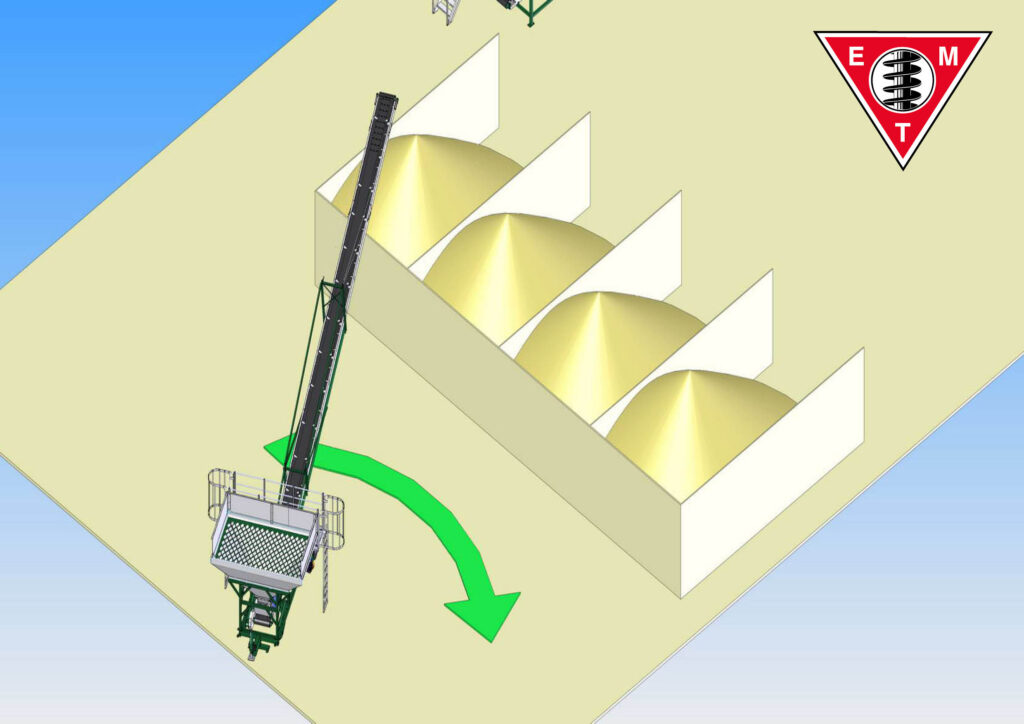 E M T